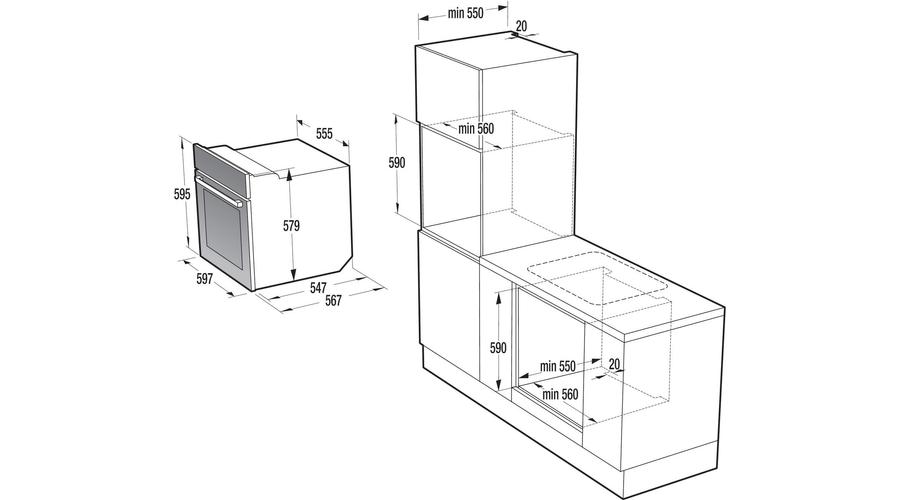 555

595

579

597

547

567

min 550

20

min 560

590

590

min 550

20

min 560