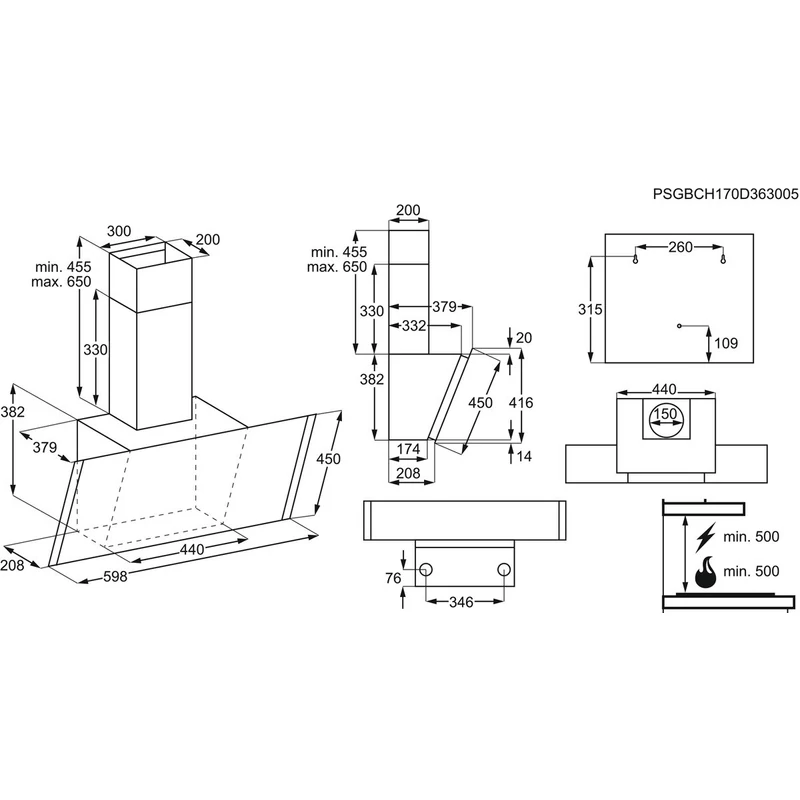 PSGBCH170D363005

300
200
min. 455
max. 650
330
382
379
450
440
208
598

200
min. 455
max. 650
330
379
332
20
382
450
416
174
14
208

76
346

260
315
109

440
150

min. 500
min. 500