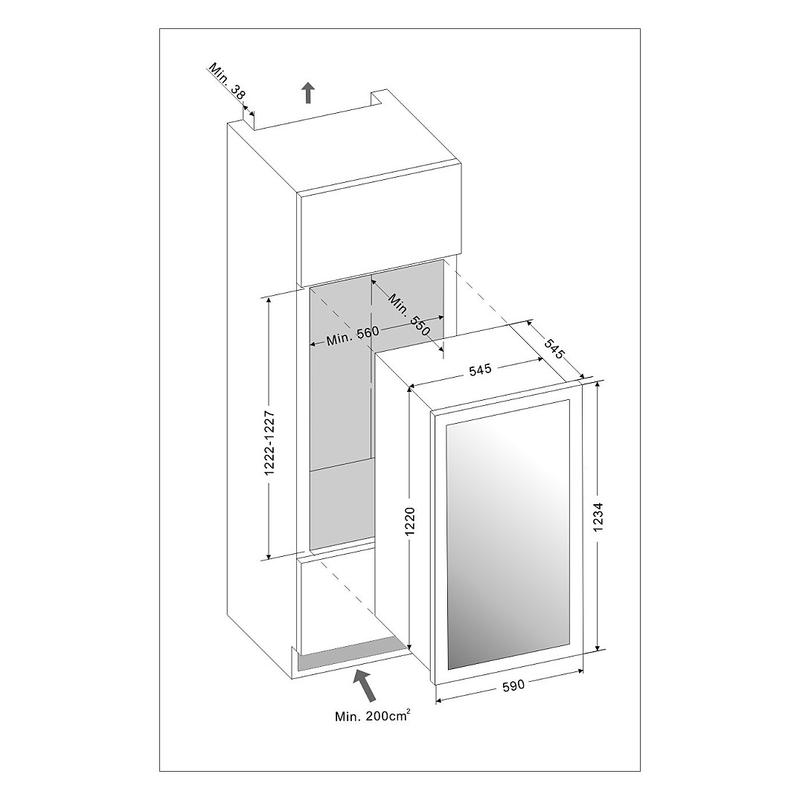 Min. 38

Min. 550

Min. 560

545

545

1222-1227

1220

1234

590

Min. $200cm^2$