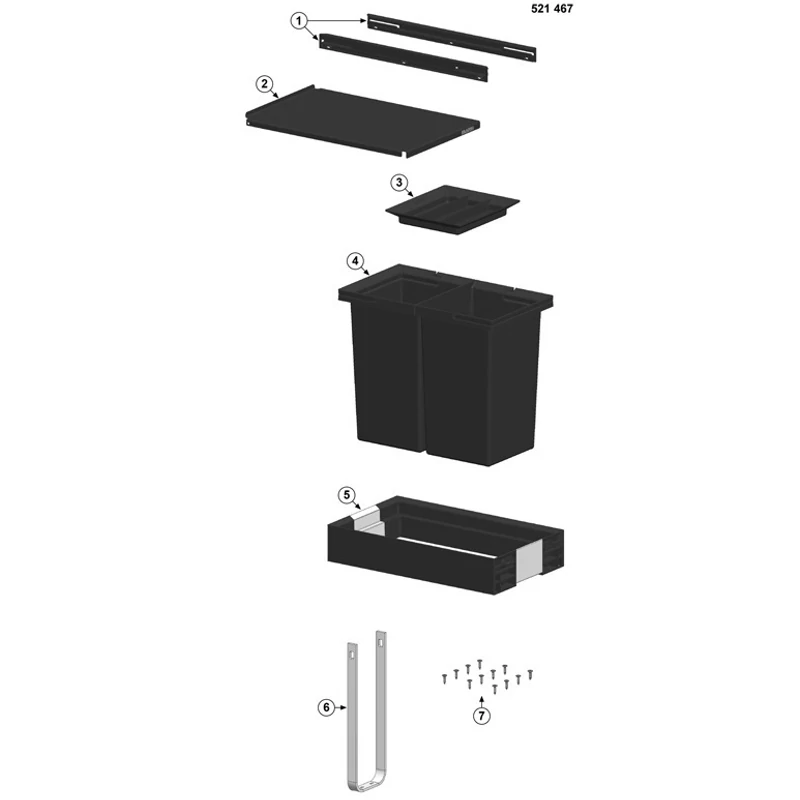 521 467

1

2

3

4

5

6

7