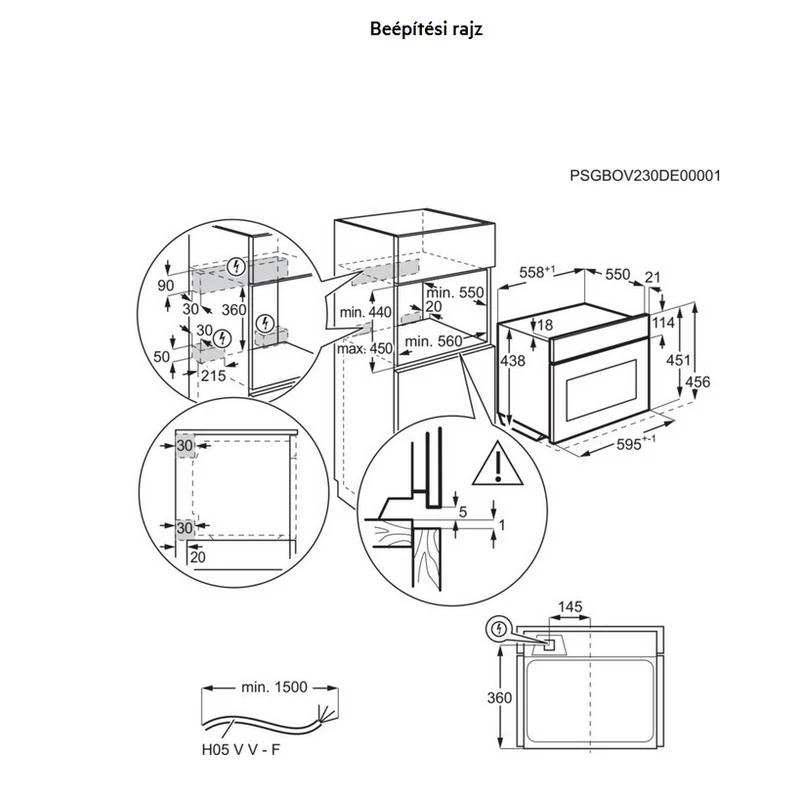 Beépítési rajz

PSGBOV230DE00001

90
30
360
30
50
215

min. 440
max. 450
min. 550
20
min. 560

$558^{+1}$
550
21
18
114
438
451
456
$595^{+-1}$

30
30
20

5
1

145
360

min. 1500
H05 V V - F