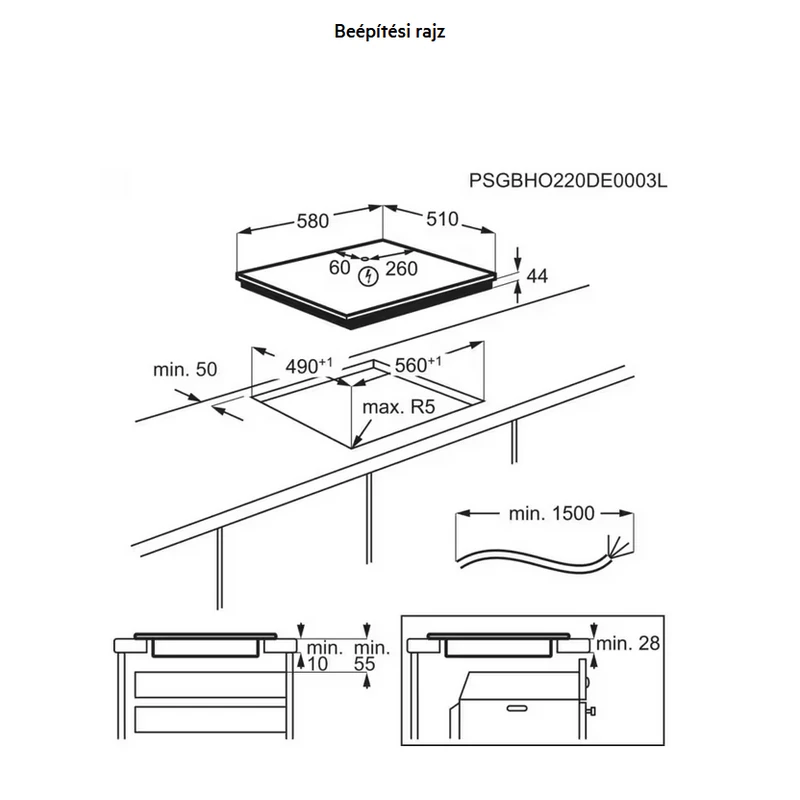 Beépítési rajz

PSGBHO220DE0003L

580
510
60
260
44

min. 50
$490^{+1}$
$560^{+1}$
max. R5

min. 1500

min. 10
min. 55

min. 28